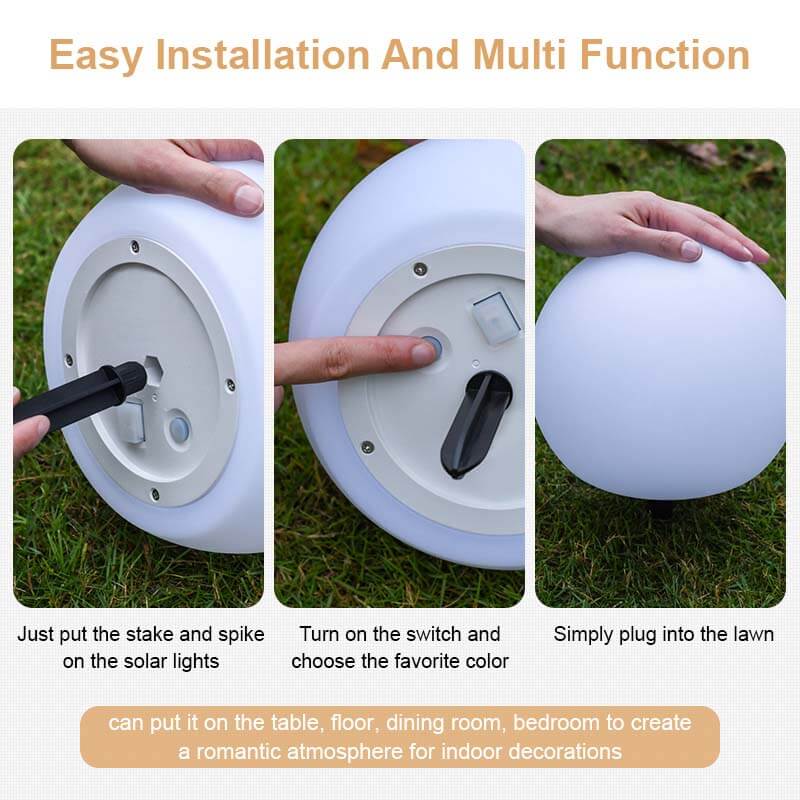 Easy Installation And Multi Function

Just put the stake and spike on the solar lights

Turn on the switch and choose the favorite color

Simply plug into the lawn

can put it on the table, floor, dining room, bedroom to create a romantic atmosphere for indoor decorations