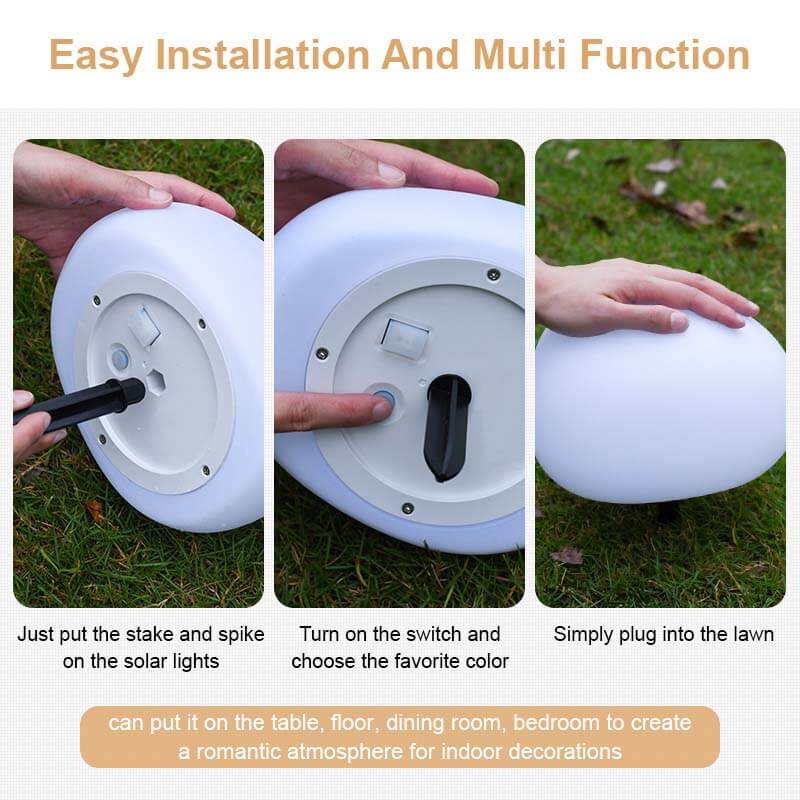 Easy Installation And Multi Function

Just put the stake and spike on the solar lights

Turn on the switch and choose the favorite color

Simply plug into the lawn

can put it on the table, floor, dining room, bedroom to create a romantic atmosphere for indoor decorations