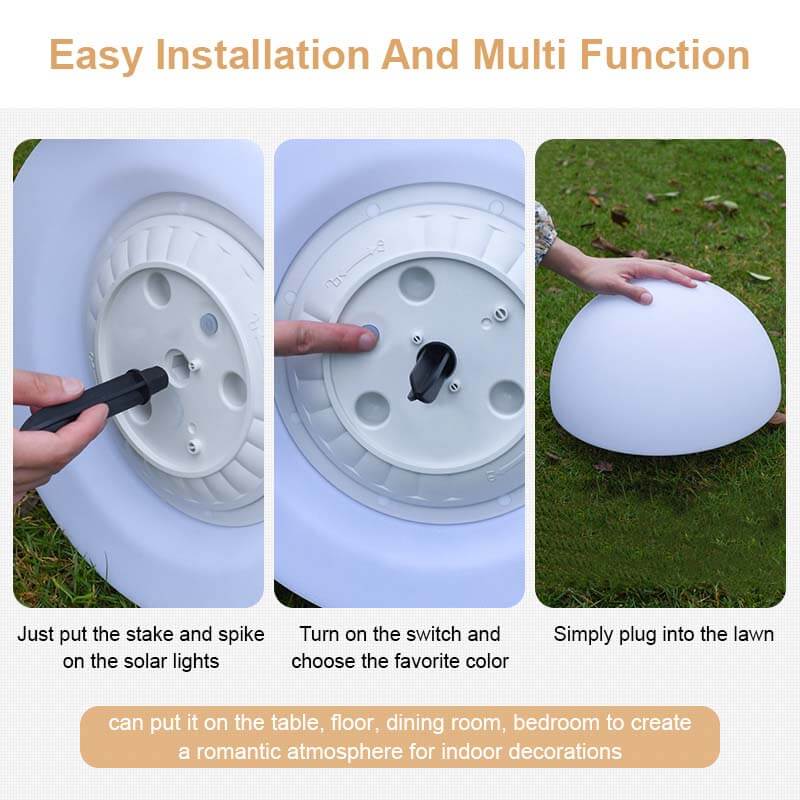 Easy Installation And Multi Function

Just put the stake and spike on the solar lights

Turn on the switch and choose the favorite color

Simply plug into the lawn

can put it on the table, floor, dining room, bedroom to create a romantic atmosphere for indoor decorations