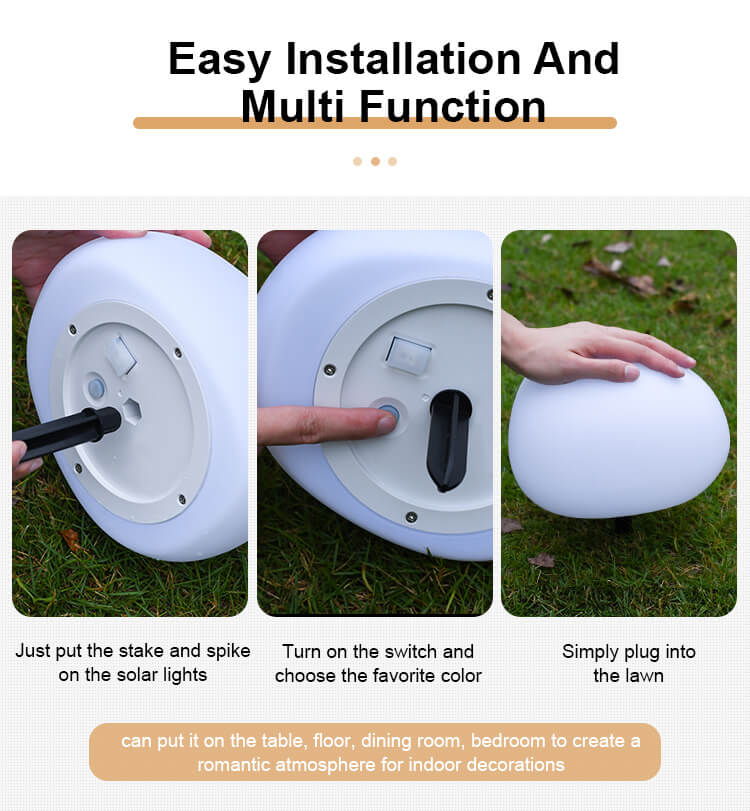 Easy Installation And Multi Function

Just put the stake and spike on the solar lights

Turn on the switch and choose the favorite color

Simply plug into the lawn

can put it on the table, floor, dining room, bedroom to create a romantic atmosphere for indoor decorations