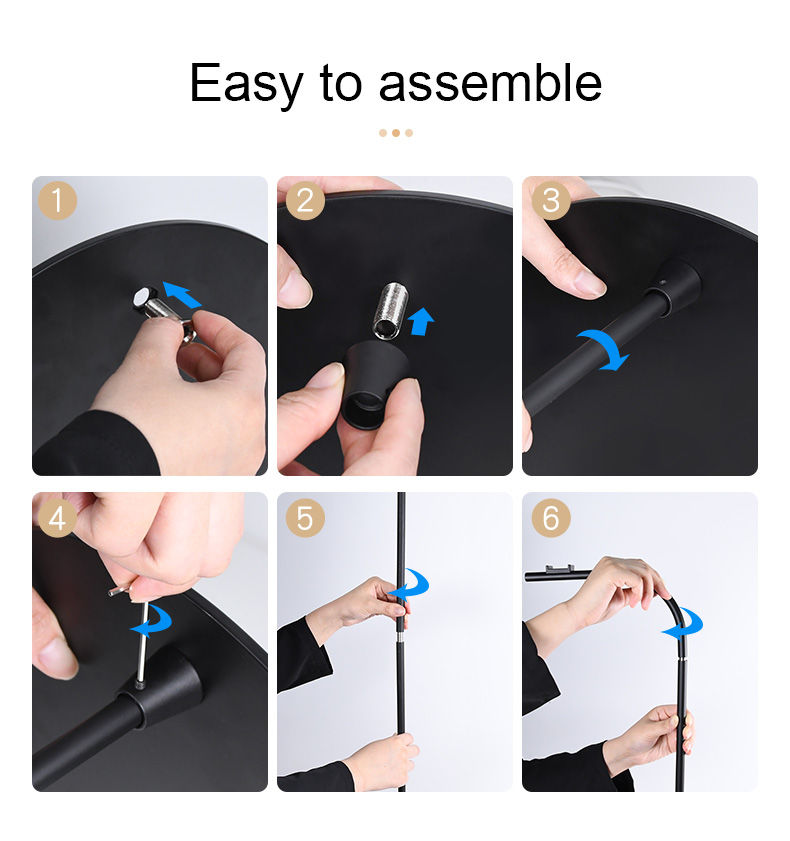 Easy to assemble

1

2

3

4

5

6