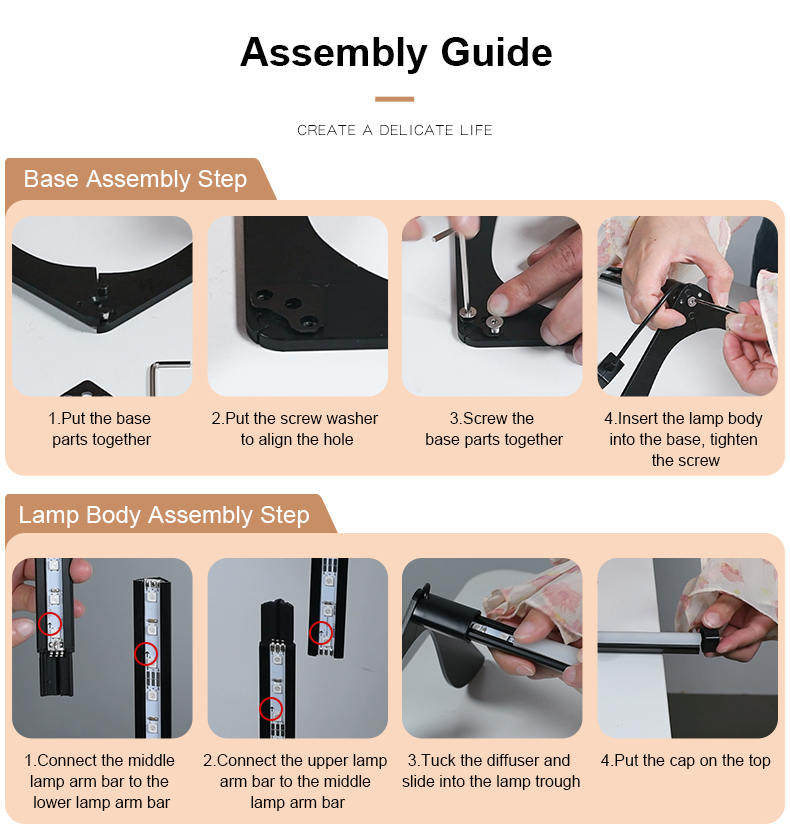 Assembly Guide

CREATE A DELICATE LIFE

Base Assembly Step

1.Put the base parts together

2.Put the screw washer to align the hole

3.Screw the base parts together

4.Insert the lamp body into the base, tighten the screw

Lamp Body Assembly Step

1.Connect the middle lamp arm bar to the lower lamp arm bar

2.Connect the upper lamp arm bar to the middle lamp arm bar

3.Tuck the diffuser and slide into the lamp trough

4.Put the cap on the top