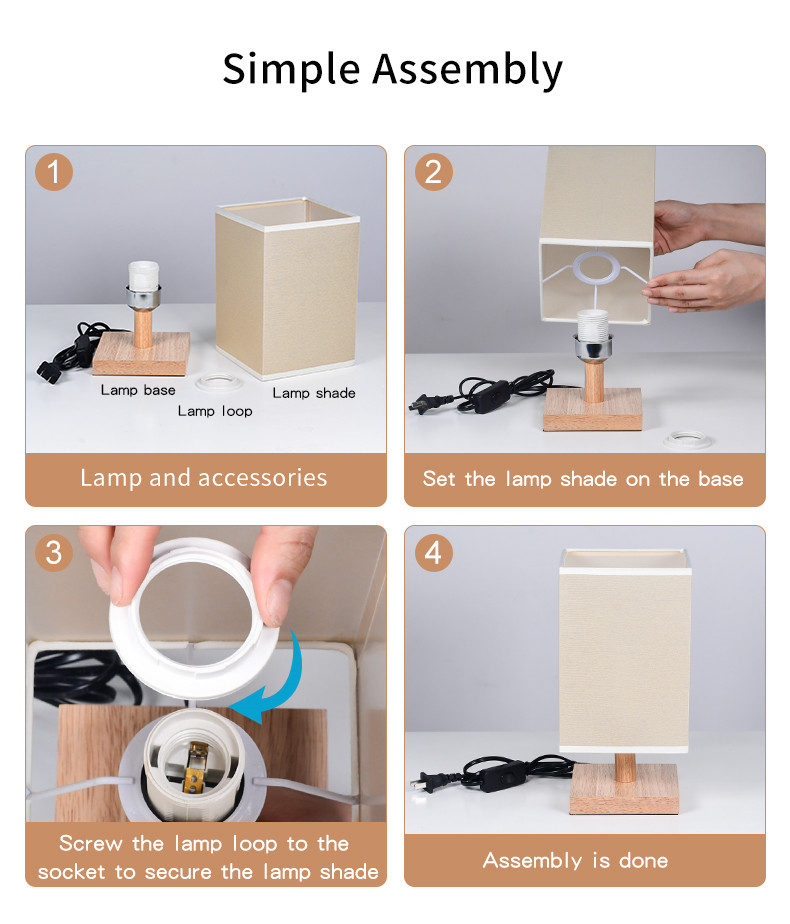 Simple Assembly

1

Lamp base

Lamp loop

Lamp shade

Lamp and accessories

2

Set the lamp shade on the base

3

Screw the lamp loop to the socket to secure the lamp shade

4

Assembly is done