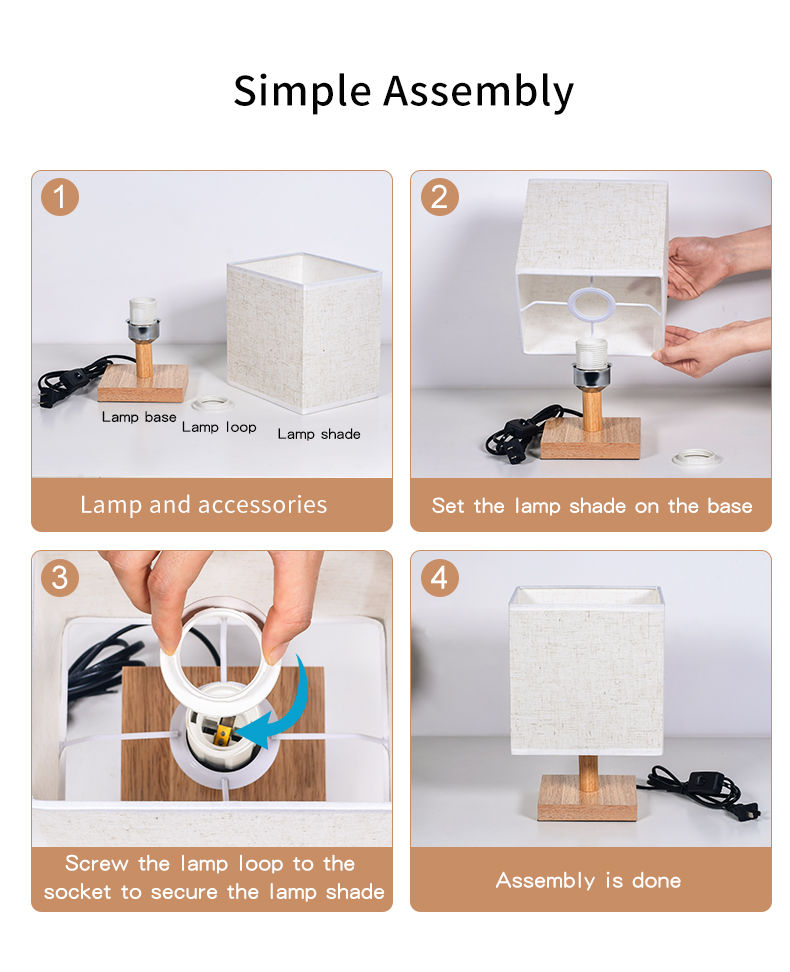 Simple Assembly

1

Lamp base
Lamp loop
Lamp shade

Lamp and accessories

2

Set the lamp shade on the base

3

Screw the lamp loop to the socket to secure the lamp shade

4

Assembly is done