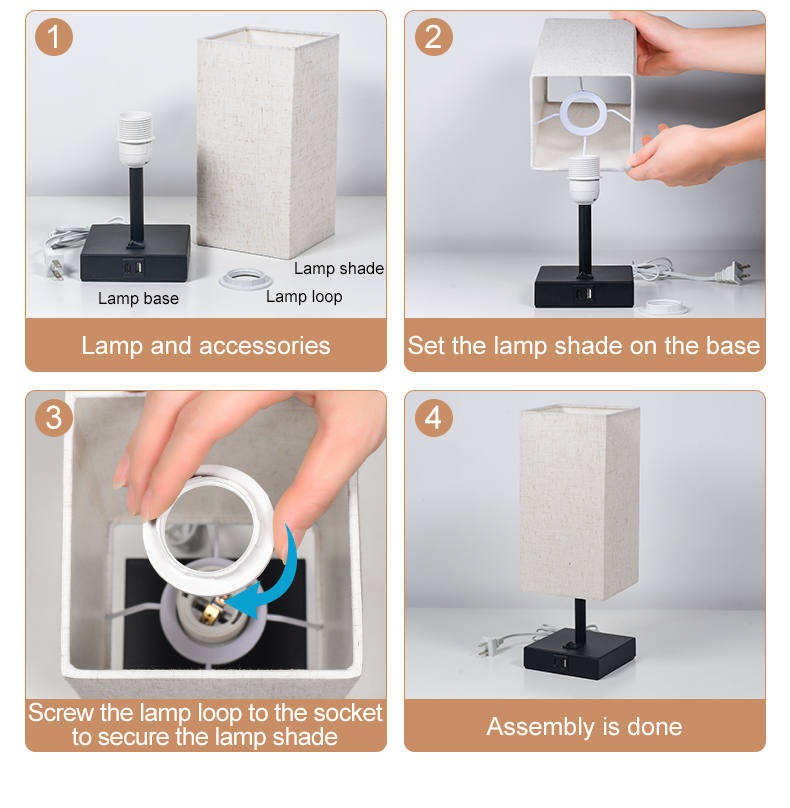 1

Lamp shade

Lamp base

Lamp loop

Lamp and accessories

2

Set the lamp shade on the base

3

Screw the lamp loop to the socket to secure the lamp shade

4

Assembly is done