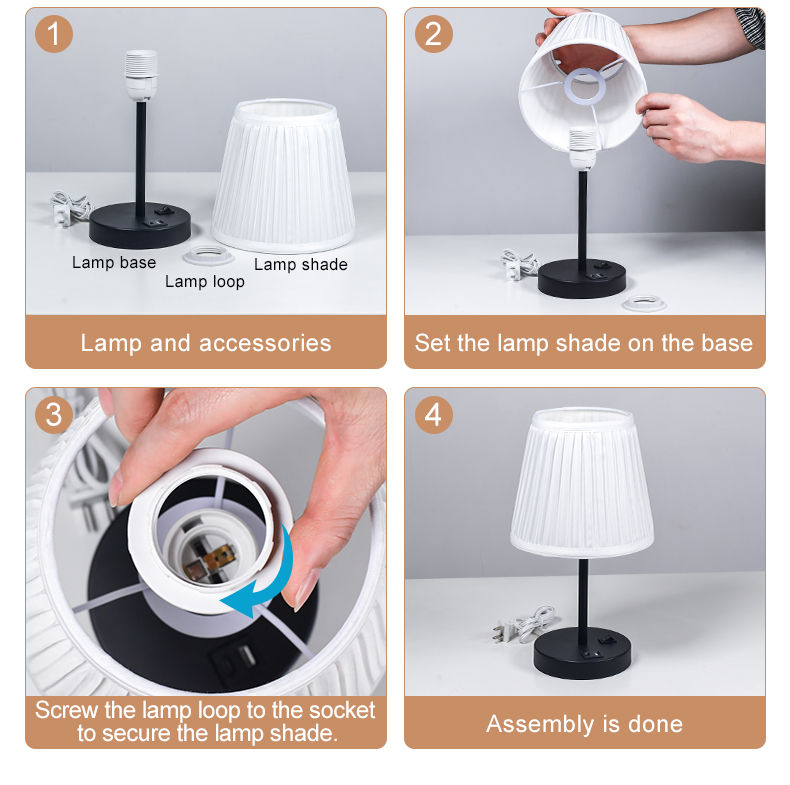 1

Lamp base

Lamp loop

Lamp shade

Lamp and accessories

2

Set the lamp shade on the base

3

Screw the lamp loop to the socket to secure the lamp shade.

4

Assembly is done